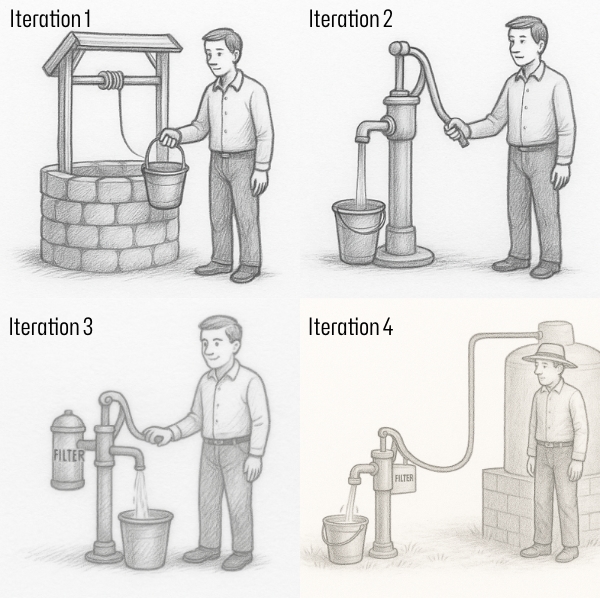 Iteration 1

Iteration 2

Iteration 3

FILTER

Iteration 4

FILTER